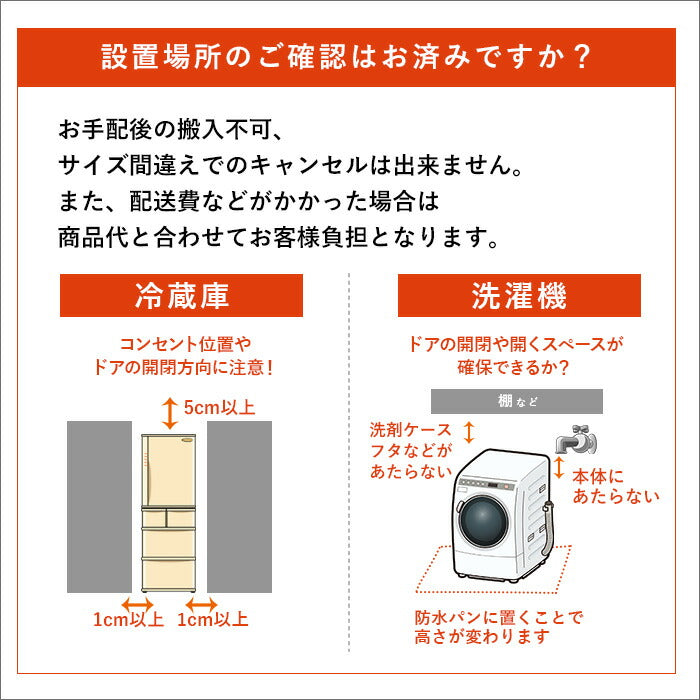 設置場所のご確認はお済みですか？

お手配後の搬入不可、
サイズ間違えでのキャンセルは出来ません。
また、配送費などがかかった場合は
商品代と合わせてお客様負担となります。

冷蔵庫

コンセント位置や
ドアの開閉方向に注意！

5cm以上

1cm以上　1cm以上

洗濯機

ドアの開閉や開くスペースが
確保できるか？

棚など

洗剤ケース
フタなどが
あたらない

本体に
あたらない

防水パンに置くことで
高さが変わります